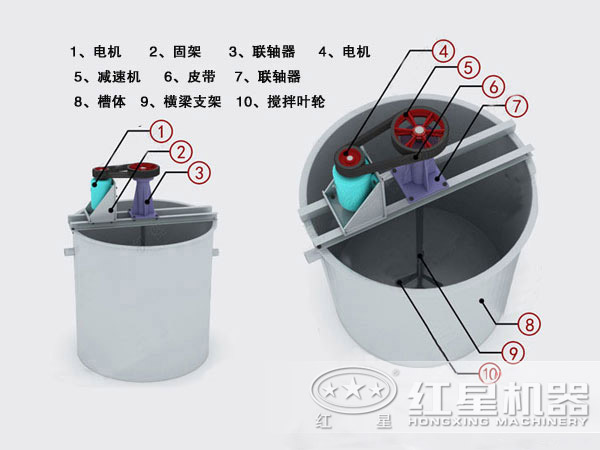 1、电机　2、固架　3、联轴器　4、电机
5、减速机　6、皮带　7、联轴器
8、槽体　9、横梁支架　10、搅拌叶轮

1
2
3
4
5
6
7
8
9
10

红星
红星机器
HONGXING MACHINERY